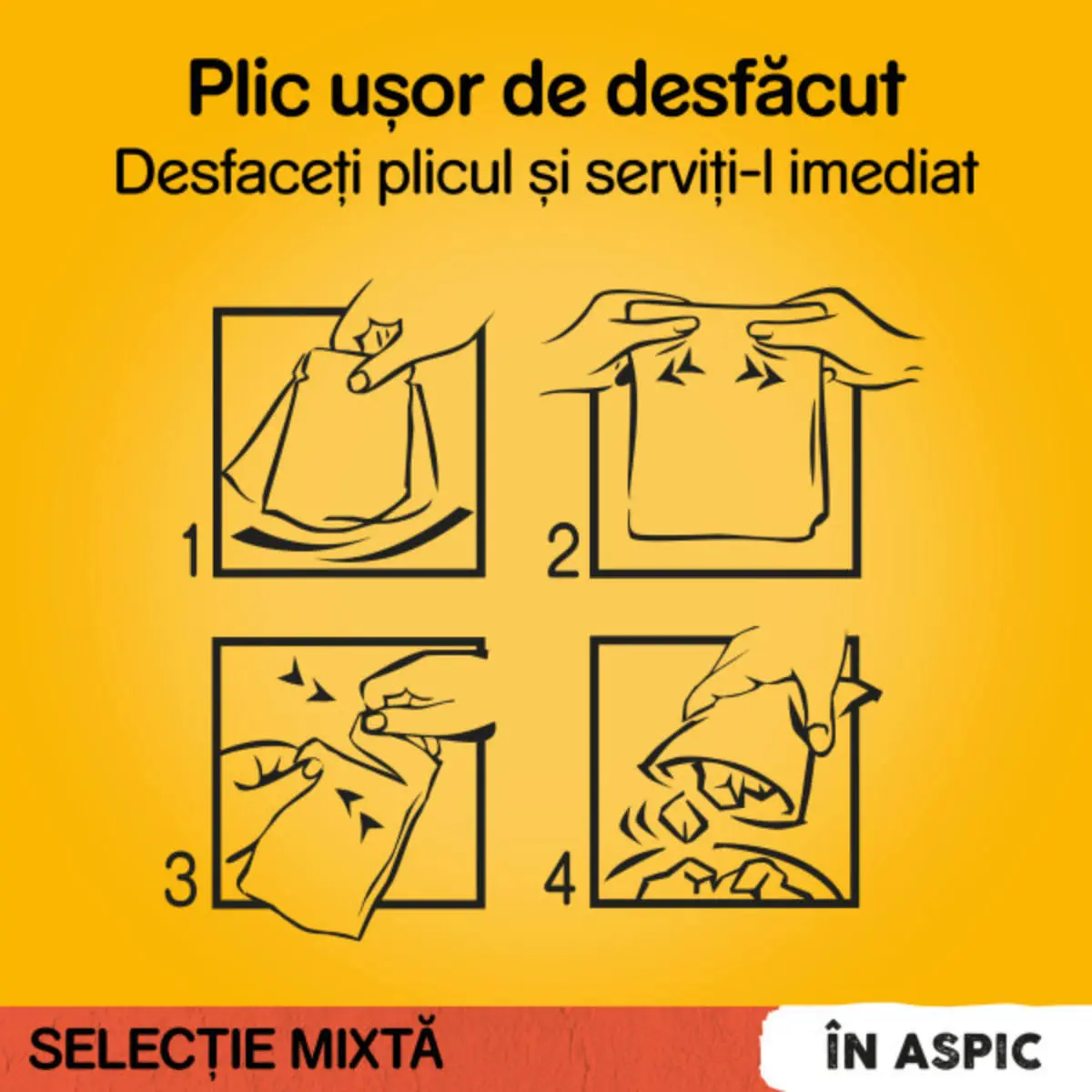 Plic ușor de desfăcut
Desfaceți plicul și serviți-l imediat

1

2

3

4

SELECȚIE MIXTĂ

ÎN ASPIC